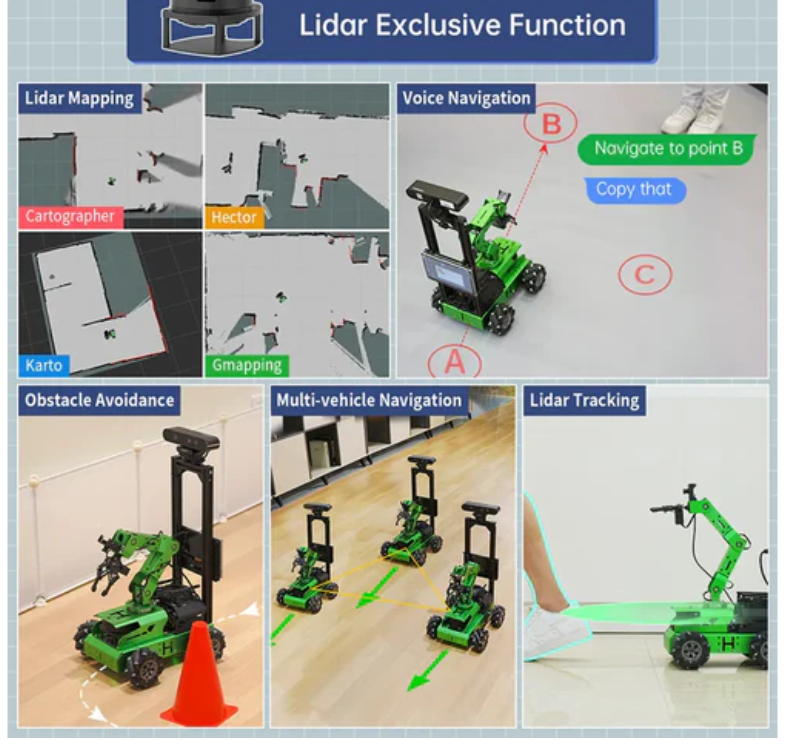 Lidar Exclusive Function

Lidar Mapping

Cartographer

Hector

Karto

Gmapping

Voice Navigation

B

Navigate to point B

Copy that

C

A

Obstacle Avoidance

H

Multi-vehicle Navigation

Lidar Tracking

H